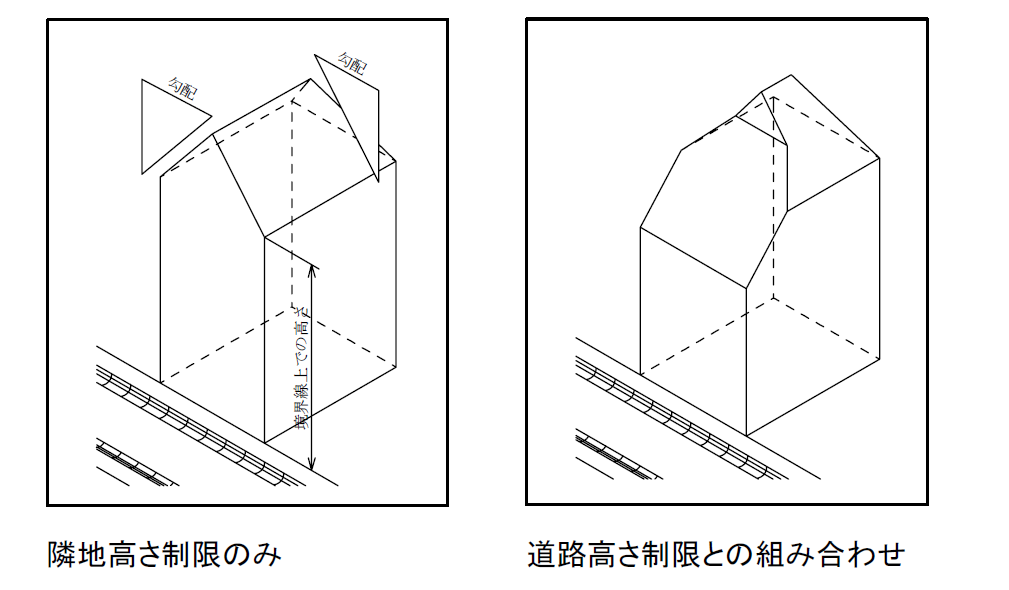 勾配

勾配

境界線上での高さ

隣地高さ制限のみ

道路高さ制限との組み合わせ